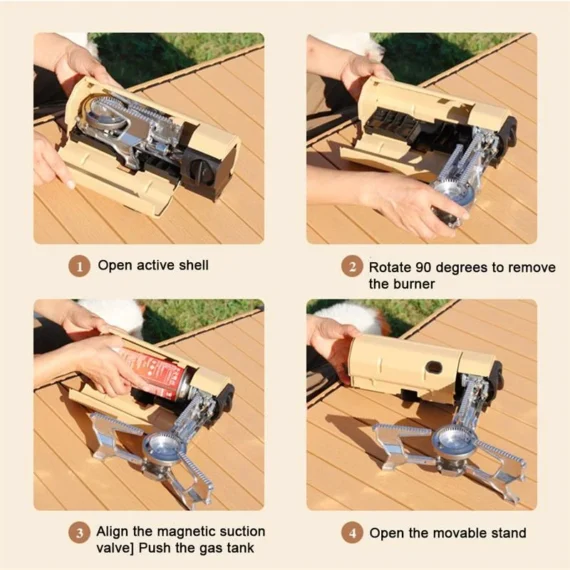 1 Open active shell

2 Rotate 90 degrees to remove the burner

3 Align the magnetic suction valve] Push the gas tank

4 Open the movable stand