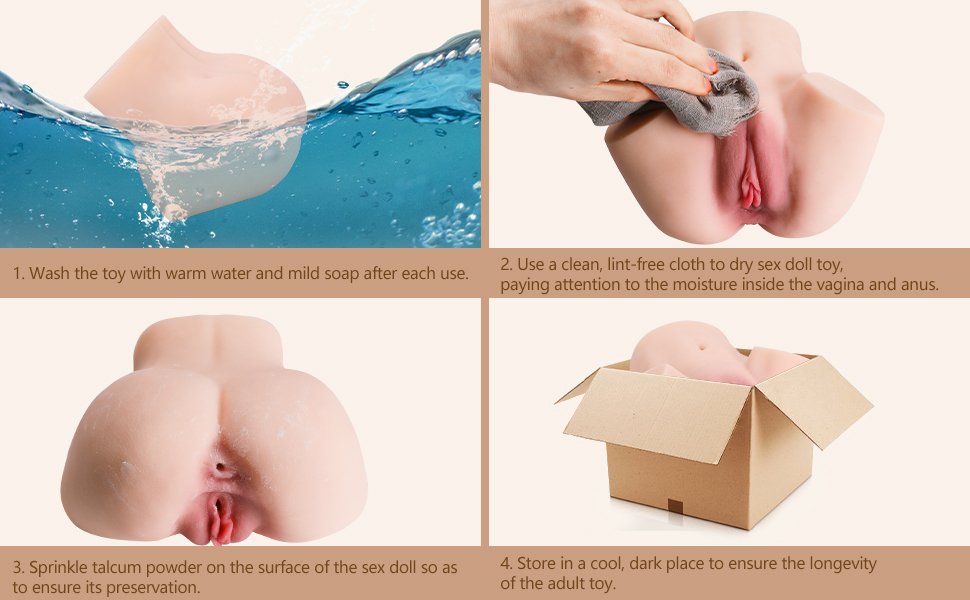 1. Wash the toy with warm water and mild soap after each use.

2. Use a clean, lint-free cloth to dry sex doll toy, paying attention to the moisture inside the vagina and anus.

3. Sprinkle talcum powder on the surface of the sex doll so as to ensure its preservation.

4. Store in a cool, dark place to ensure the longevity of the adult toy.